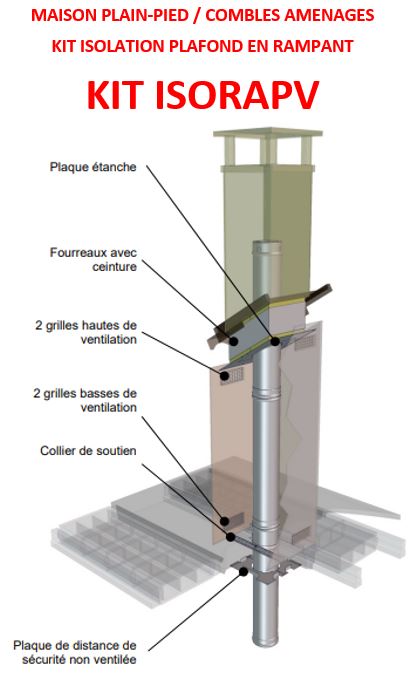 MAISON PLAIN-PIED / COMBLES AMENAGES
KIT ISOLATION PLAFOND EN RAMPANT

KIT ISORAPV

Plaque étanche

Fourreaux avec ceinture

2 grilles hautes de ventilation

2 grilles basses de ventilation

Collier de soutien

Plaque de distance de sécurité non ventilée